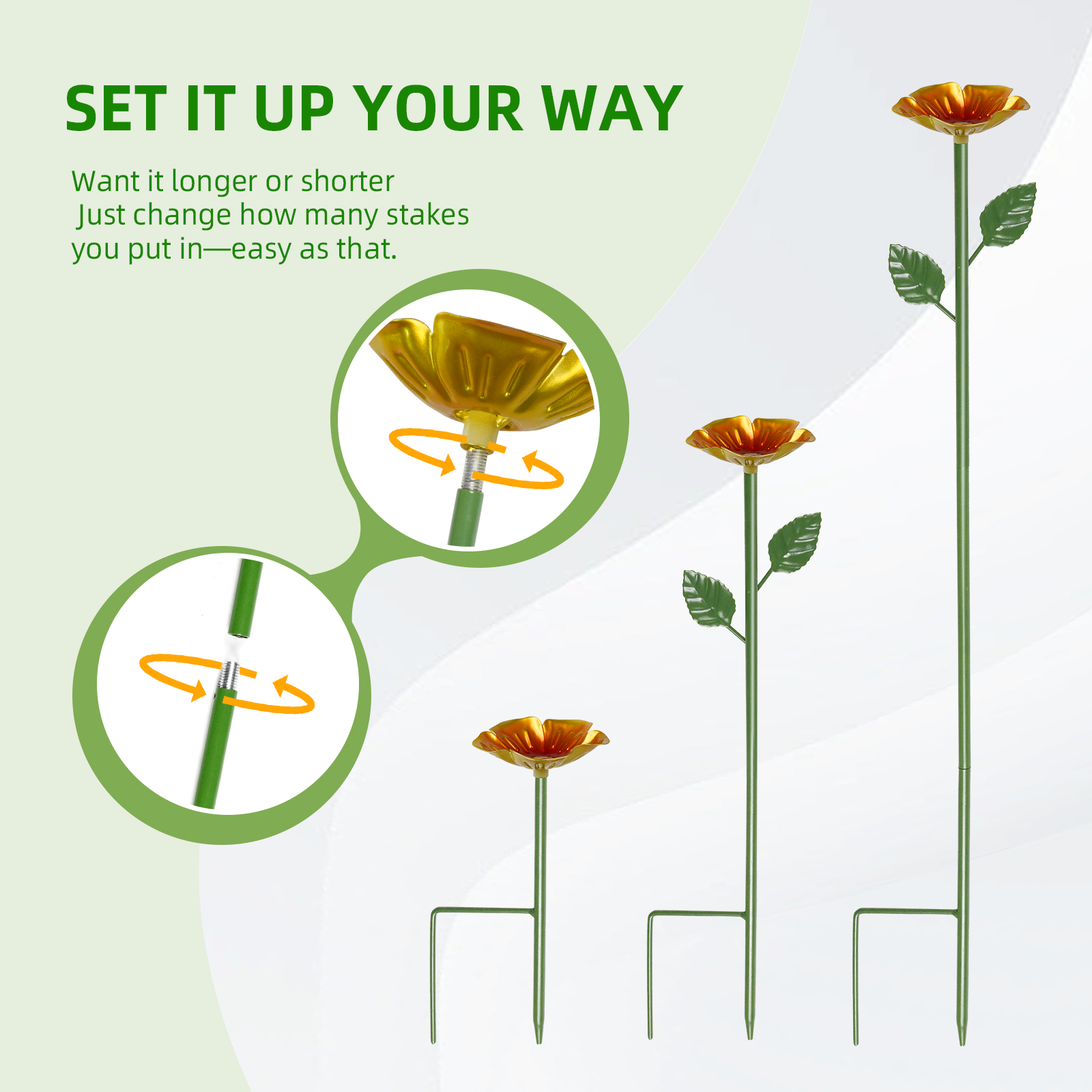 SET IT UP YOUR WAY

Want it longer or shorter
Just change how many stakes
you put in—easy as that.